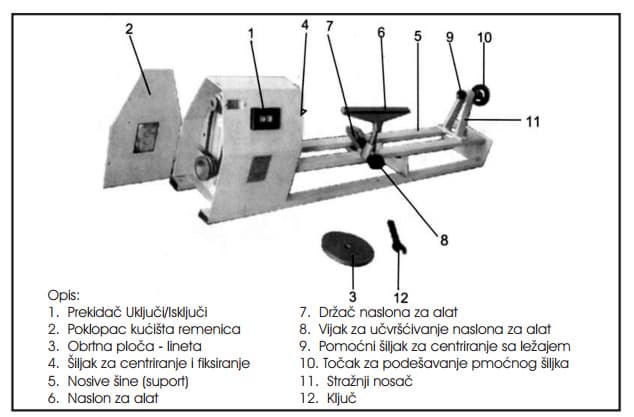 2
1
4
7
6
5
9
10
11
8
3
12

Opis:
1. Prekidač Uključi/Isključi
2. Poklopac kućišta remenica
3. Obrtna ploča - lineta
4. Šiljak za centriranje i fiksiranje
5. Nosive šine (suport)
6. Naslon za alat

7. Držač naslona za alat
8. Vijak za učvršćivanje naslona za alat
9. Pomoćni šiljak za centriranje sa ležajem
10. Točak za podešavanje pmoćnog šiljka
11. Stražnji nosač
12. Ključ